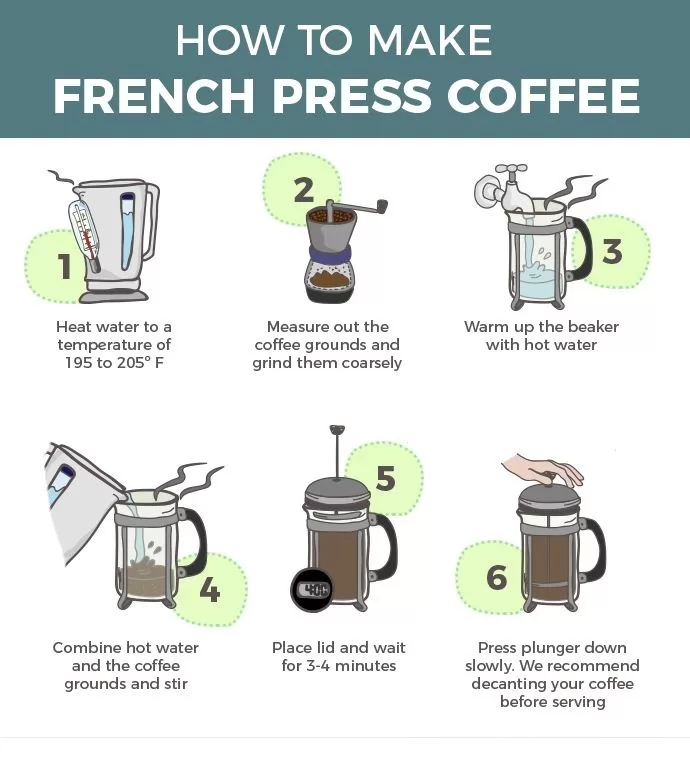 HOW TO MAKE
FRENCH PRESS COFFEE

1
Heat water to a temperature of 195 to 205° F

2
Measure out the coffee grounds and grind them coarsely

3
Warm up the beaker with hot water

4
Combine hot water and the coffee grounds and stir

5
4:00
Place lid and wait for 3-4 minutes

6
Press plunger down slowly. We recommend decanting your coffee before serving