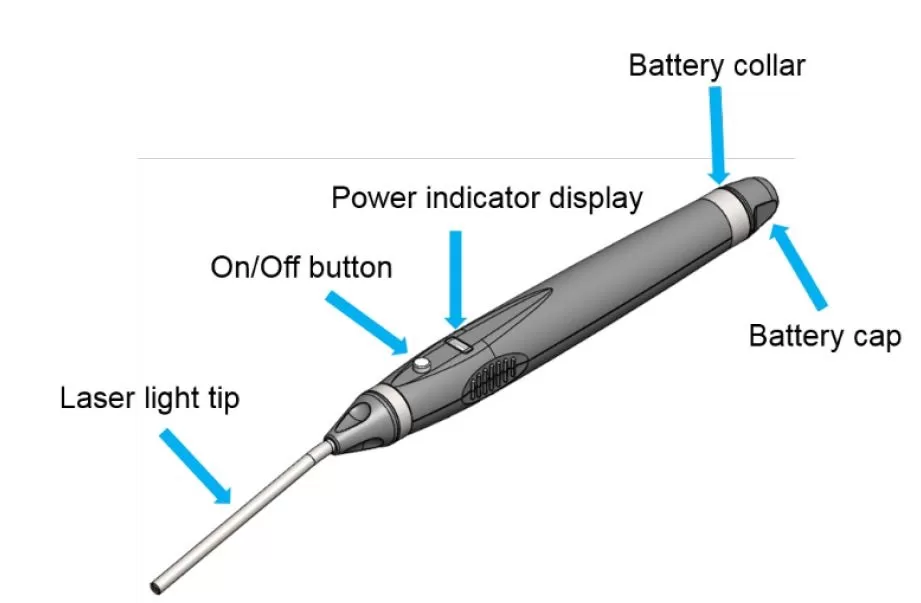 Battery collar

Power indicator display

On/Off button

Battery cap

Laser light tip